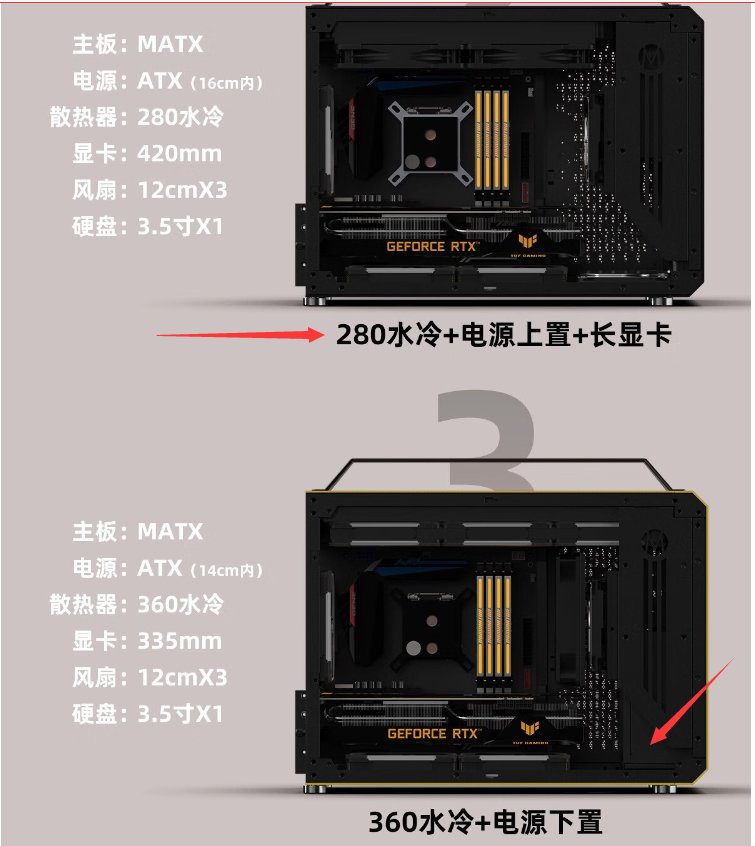 主板：MATX
电源：ATX（16cm内）
散热器：280水冷
显卡：420mm
风扇：12cmX3
硬盘：3.5寸X1

GEFORCE RTX
TUF GAMING

280水冷+电源上置+长显卡

3

主板：MATX
电源：ATX（14cm内）
散热器：360水冷
显卡：335mm
风扇：12cmX3
硬盘：3.5寸X1

GEFORCE RTX
TUF GAMING

360水冷+电源下置